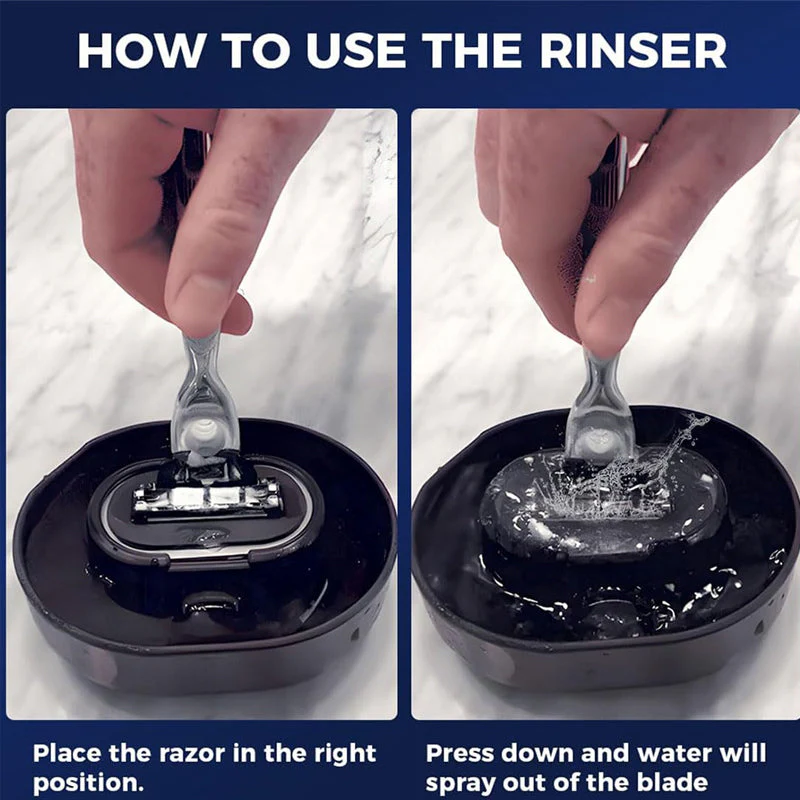 HOW TO USE THE RINSER

Place the razor in the right position.

Press down and water will spray out of the blade